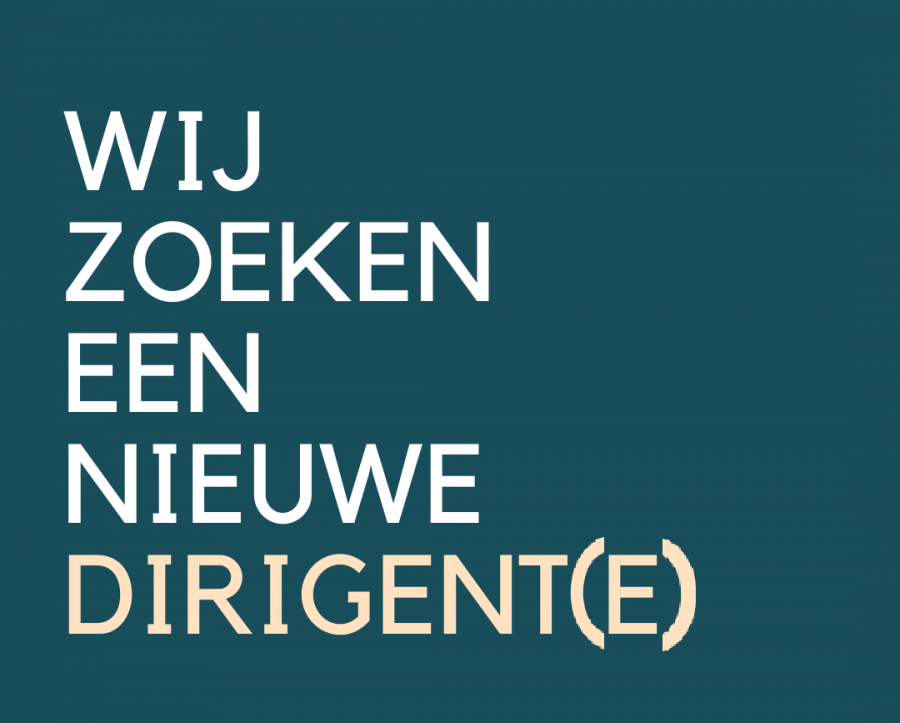 WIJ
ZOEKEN
EEN
NIEUWE
DIRIGENT(E)